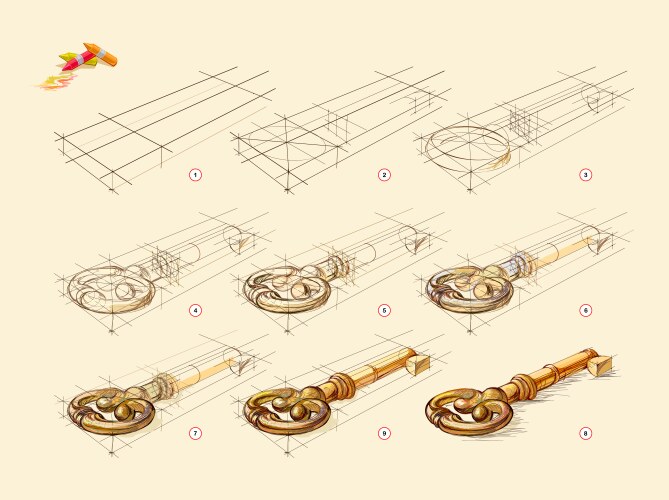 1

2

3

4

5

6

7

9

8