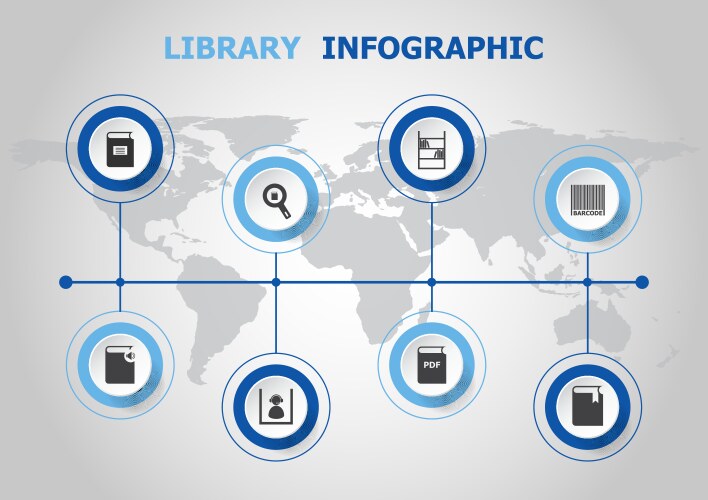 LIBRARY INFOGRAPHIC

BARCODE

PDF