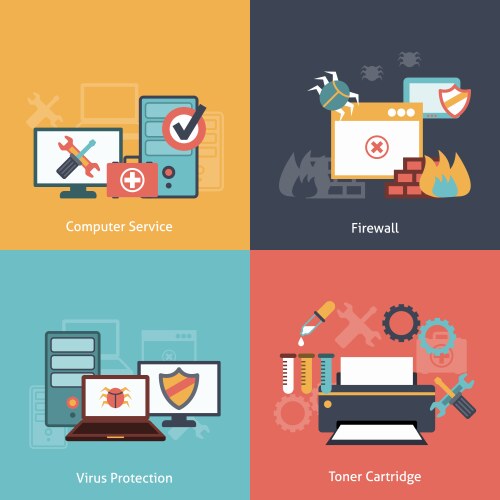 Computer Service

Firewall

Virus Protection

Toner Cartridge