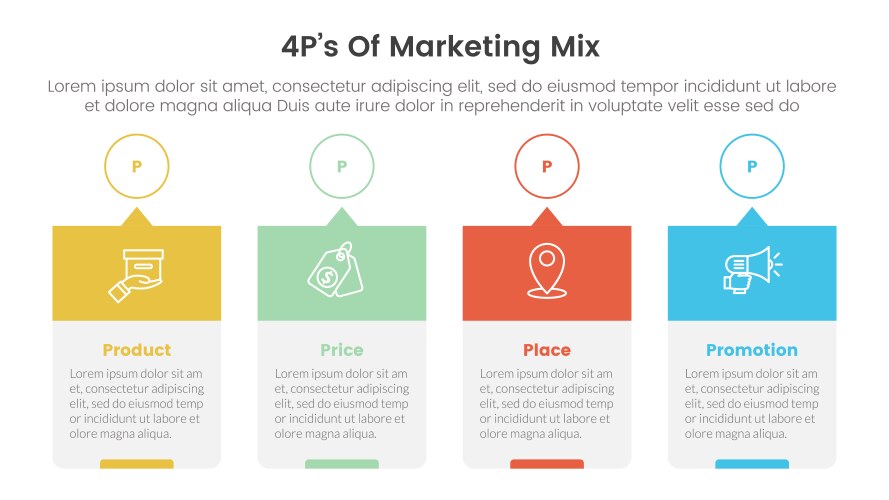 4P's Of Marketing Mix

Lorem ipsum dolor sit amet, consectetur adipiscing elit, sed do eiusmod tempor incididunt ut labore et dolore magna aliqua Duis aute irure dolor in reprehenderit in voluptate velit esse sed do

P

Product

Lorem ipsum dolor sit am et, consectetur adipiscing elit, sed do eiusmod temp or incididunt ut labore et olore magna aliqua.

P

Price

Lorem ipsum dolor sit am et, consectetur adipiscing elit, sed do eiusmod temp or incididunt ut labore et olore magna aliqua.

P

Place

Lorem ipsum dolor sit am et, consectetur adipiscing elit, sed do eiusmod temp or incididunt ut labore et olore magna aliqua.

P

Promotion

Lorem ipsum dolor sit am et, consectetur adipiscing elit, sed do eiusmod temp or incididunt ut labore et olore magna aliqua.