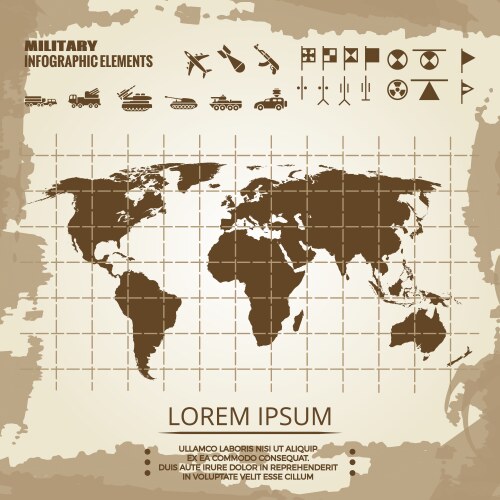 MILITARY
INFOGRAPHIC ELEMENTS

LOREM IPSUM

ULLAMCO LABORIS NISI UT ALIQUIP EX EA COMMODO CONSEQUAT. DUIS AUTE IRURE DOLOR IN REPREHENDERIT IN VOLUPTATE VELIT ESSE CILLUM