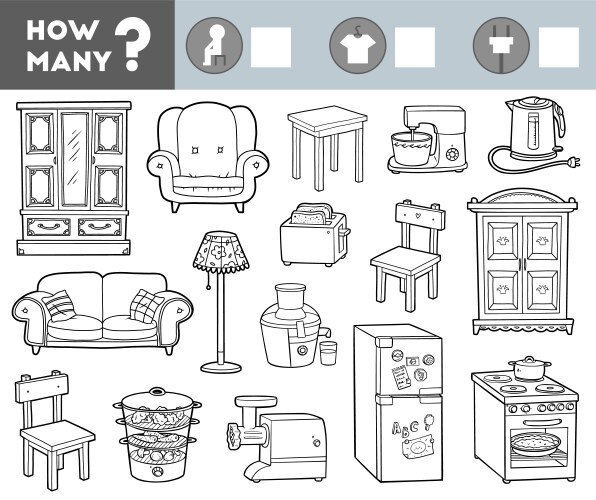 HOW MANY ?

A B C