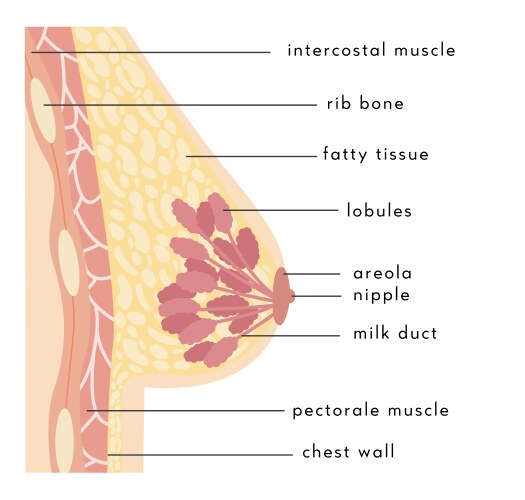 intercostal muscle
rib bone
fatty tissue
lobules
areola
nipple
milk duct
pectorale muscle
chest wall