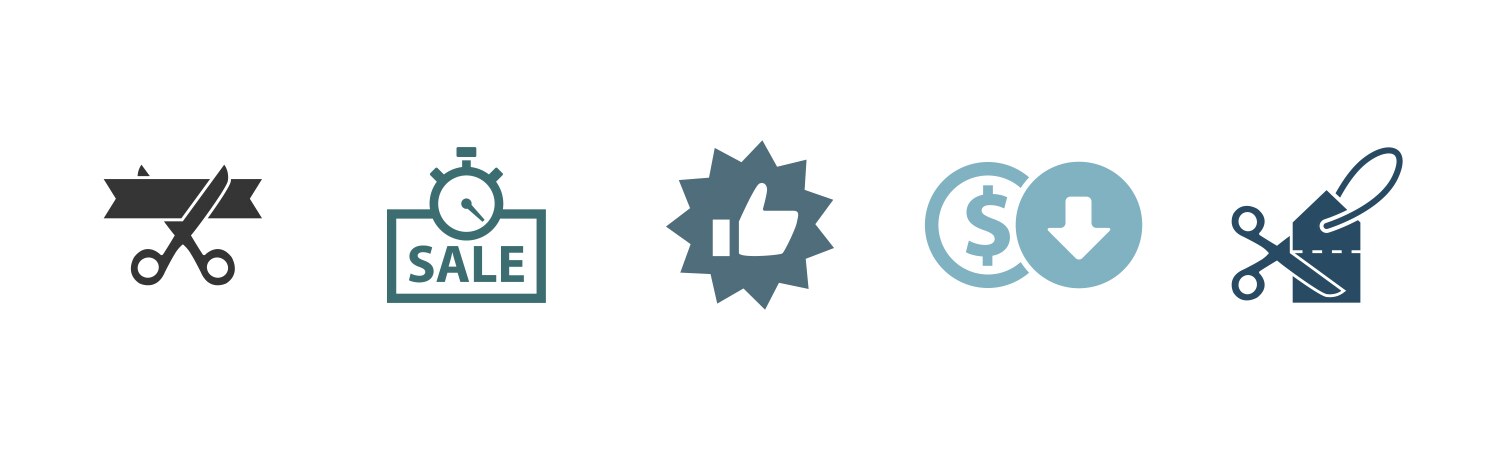 SALE

$