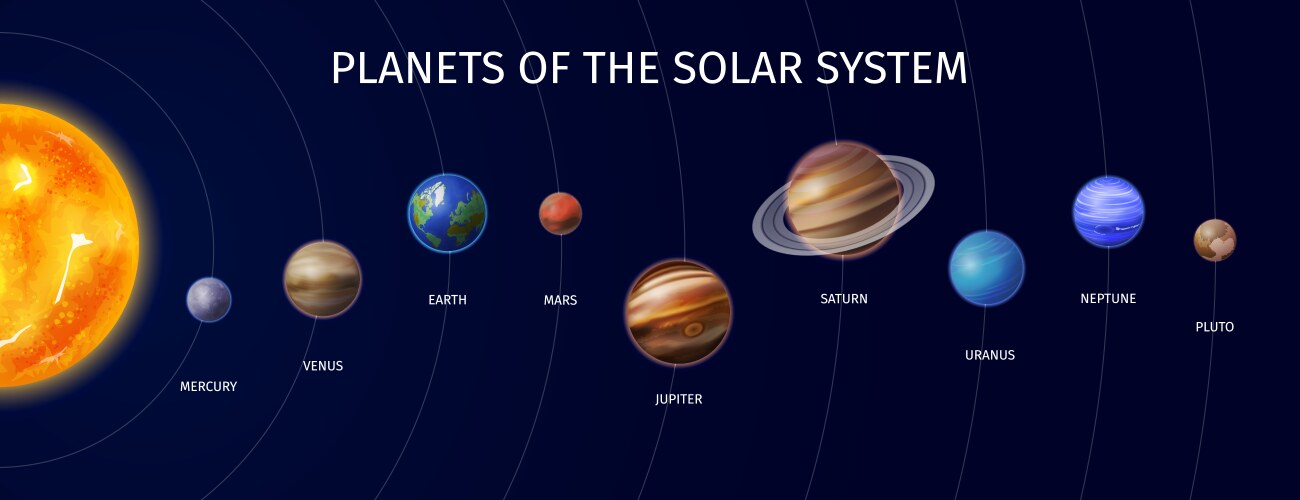 PLANETS OF THE SOLAR SYSTEM

MERCURY

VENUS

EARTH

MARS

JUPITER

SATURN

URANUS

NEPTUNE

PLUTO