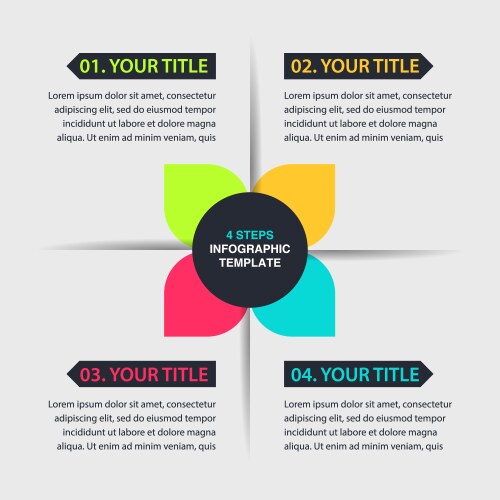 01. YOUR TITLE

Lorem ipsum dolor sit amet, consectetur adipiscing elit, sed do eiusmod tempor incididunt ut labore et dolore magna aliqua. Ut enim ad minim veniam, quis

02. YOUR TITLE

Lorem ipsum dolor sit amet, consectetur adipiscing elit, sed do eiusmod tempor incididunt ut labore et dolore magna aliqua. Ut enim ad minim veniam, quis

4 STEPS
INFOGRAPHIC
TEMPLATE

03. YOUR TITLE

Lorem ipsum dolor sit amet, consectetur adipiscing elit, sed do eiusmod tempor incididunt ut labore et dolore magna aliqua. Ut enim ad minim veniam, quis

04. YOUR TITLE

Lorem ipsum dolor sit amet, consectetur adipiscing elit, sed do eiusmod tempor incididunt ut labore et dolore magna aliqua. Ut enim ad minim veniam, quis