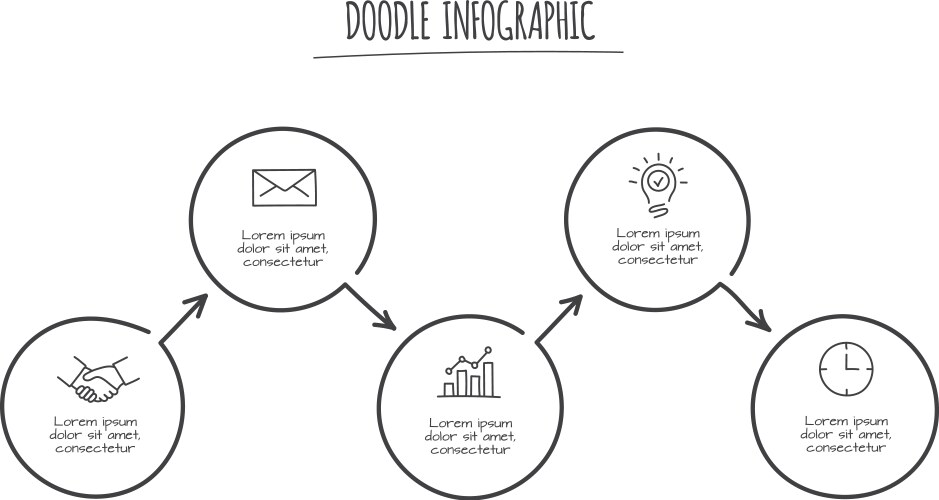 DOODLE INFOGRAPHIC

Lorem ipsum dolor sit amet, consectetur

Lorem ipsum dolor sit amet, consectetur

Lorem ipsum dolor sit amet, consectetur

Lorem ipsum dolor sit amet, consectetur

Lorem ipsum dolor sit amet, consectetur