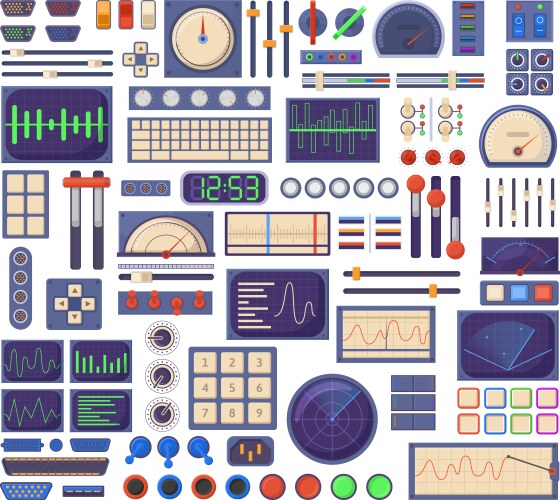 12:53

1 2 3
4 5 6
7 8 9