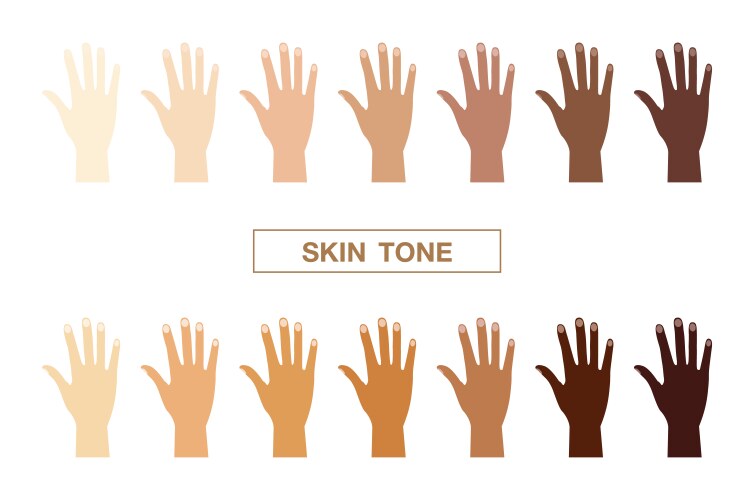 SKIN TONE