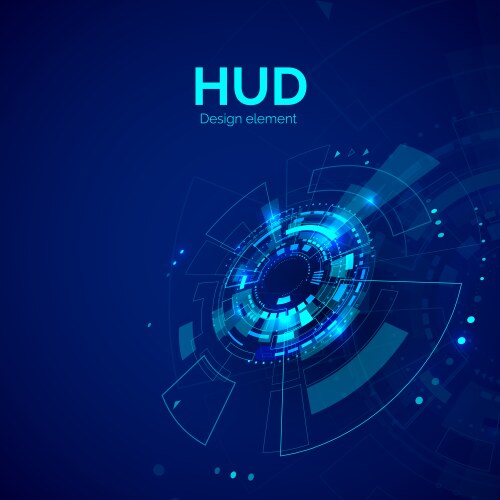 HUD
Design element