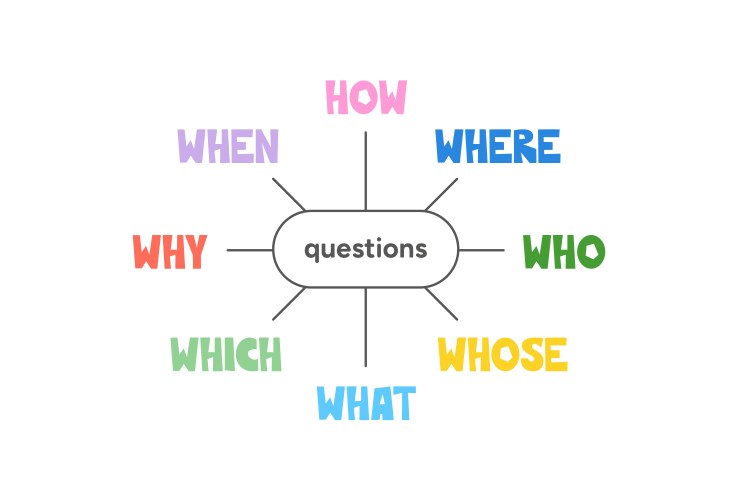 HOW
WHEN
WHERE
WHY
questions
WHO
WHICH
WHOSE
WHAT