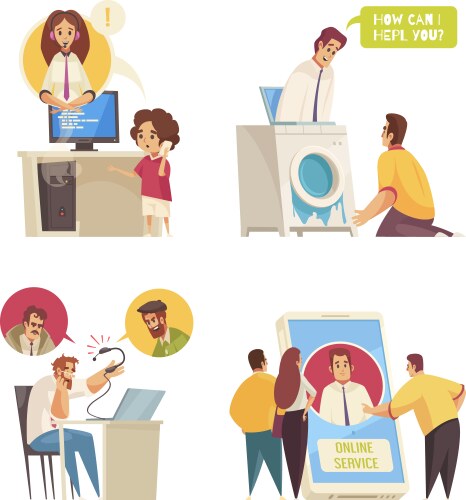 !

HOW CAN I HEPL YOU?

ONLINE SERVICE