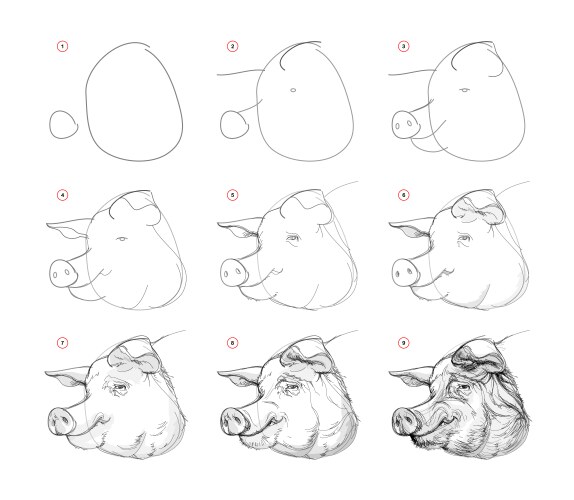 1

2

3

4

5

6

7

8

9