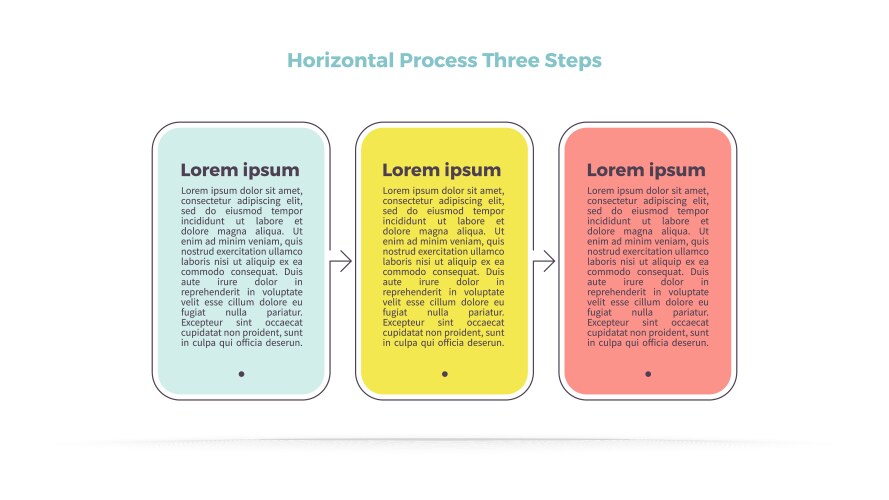 Horizontal Process Three Steps

Lorem ipsum

Lorem ipsum dolor sit amet, consectetur adipiscing elit, sed do eiusmod tempor incididunt ut labore et dolore magna aliqua. Ut enim ad minim veniam, quis nostrud exercitation ullamco laboris nisi ut aliquip ex ea commodo consequat. Duis aute irure dolor in reprehenderit in voluptate velit esse cillum dolore eu fugiat nulla pariatur. Excepteur sint occaecat cupidatat non proident, sunt in culpa qui officia deserun.

Lorem ipsum

Lorem ipsum dolor sit amet, consectetur adipiscing elit, sed do eiusmod tempor incididunt ut labore et dolore magna aliqua. Ut enim ad minim veniam, quis nostrud exercitation ullamco laboris nisi ut aliquip ex ea commodo consequat. Duis aute irure dolor in reprehenderit in voluptate velit esse cillum dolore eu fugiat nulla pariatur. Excepteur sint occaecat cupidatat non proident, sunt in culpa qui officia deserun.

Lorem ipsum

Lorem ipsum dolor sit amet, consectetur adipiscing elit, sed do eiusmod tempor incididunt ut labore et dolore magna aliqua. Ut enim ad minim veniam, quis nostrud exercitation ullamco laboris nisi ut aliquip ex ea commodo consequat. Duis aute irure dolor in reprehenderit in voluptate velit esse cillum dolore eu fugiat nulla pariatur. Excepteur sint occaecat cupidatat non proident, sunt in culpa qui officia deserun.