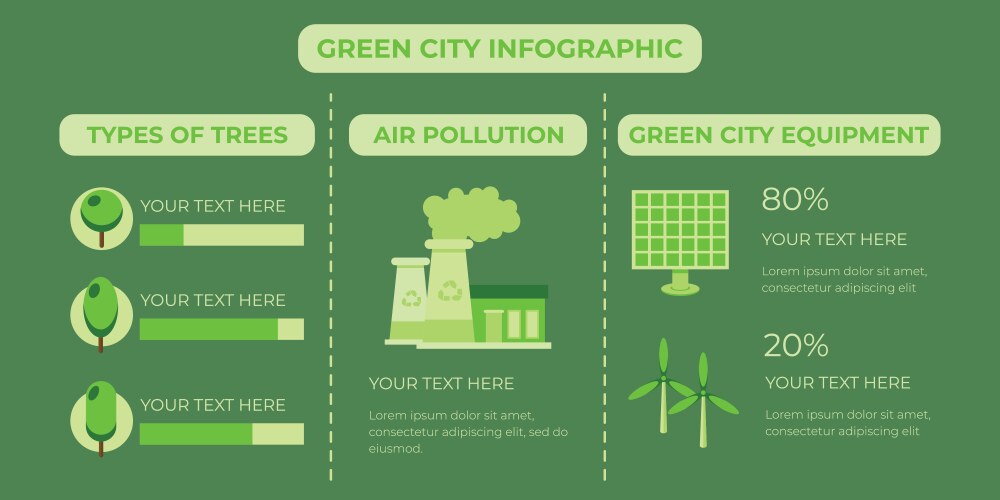 GREEN CITY INFOGRAPHIC

TYPES OF TREES

YOUR TEXT HERE

YOUR TEXT HERE

YOUR TEXT HERE

AIR POLLUTION

YOUR TEXT HERE

Lorem ipsum dolor sit amet, consectetur adipiscing elit, sed do eiusmod.

GREEN CITY EQUIPMENT

80%

YOUR TEXT HERE

Lorem ipsum dolor sit amet, consectetur adipiscing elit

20%

YOUR TEXT HERE

Lorem ipsum dolor sit amet, consectetur adipiscing elit