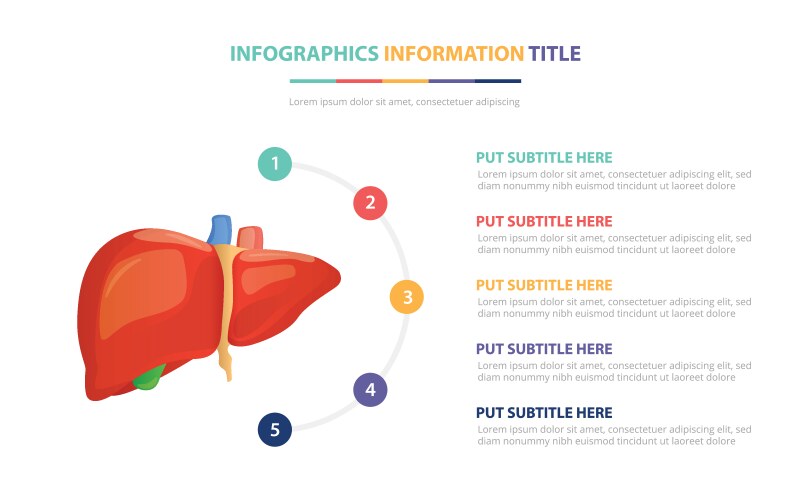 INFOGRAPHICS INFORMATION TITLE

Lorem ipsum dolor sit amet, consectetuer adipiscing

1

2

3

4

5

PUT SUBTITLE HERE
Lorem ipsum dolor sit amet, consectetuer adipiscing elit, sed diam nonummy nibh euismod tincidunt ut laoreet dolore

PUT SUBTITLE HERE
Lorem ipsum dolor sit amet, consectetuer adipiscing elit, sed diam nonummy nibh euismod tincidunt ut laoreet dolore

PUT SUBTITLE HERE
Lorem ipsum dolor sit amet, consectetuer adipiscing elit, sed diam nonummy nibh euismod tincidunt ut laoreet dolore

PUT SUBTITLE HERE
Lorem ipsum dolor sit amet, consectetuer adipiscing elit, sed diam nonummy nibh euismod tincidunt ut laoreet dolore

PUT SUBTITLE HERE
Lorem ipsum dolor sit amet, consectetuer adipiscing elit, sed diam nonummy nibh euismod tincidunt ut laoreet dolore