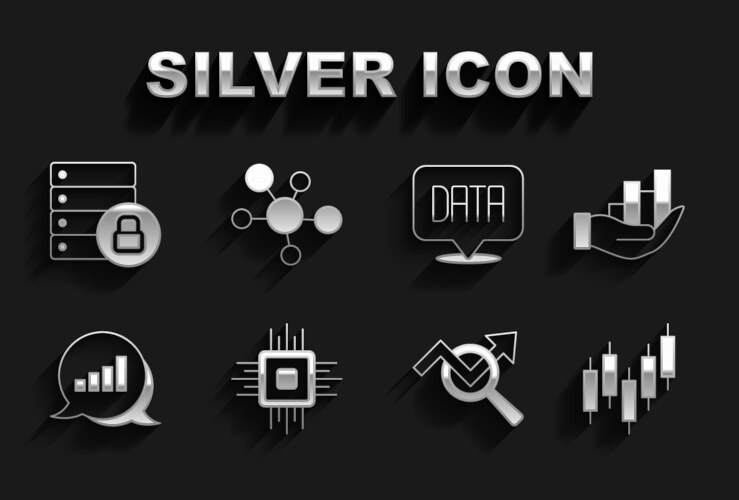 SILVER ICON

DATA