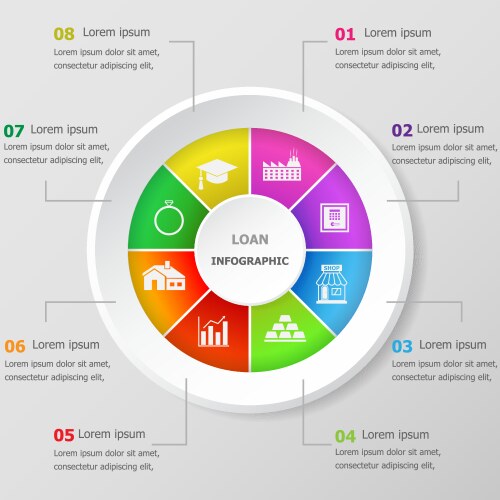 08 Lorem ipsum
Lorem ipsum dolor sit amet, consectetur adipiscing elit,

01 Lorem ipsum
Lorem ipsum dolor sit amet, consectetur adipiscing elit,

07 Lorem ipsum
Lorem ipsum dolor sit amet, consectetur adipiscing elit,

02 Lorem ipsum
Lorem ipsum dolor sit amet, consectetur adipiscing elit,

LOAN
INFOGRAPHIC

SHOP

06 Lorem ipsum
Lorem ipsum dolor sit amet, consectetur adipiscing elit,

03 Lorem ipsum
Lorem ipsum dolor sit amet, consectetur adipiscing elit,

05 Lorem ipsum
Lorem ipsum dolor sit amet, consectetur adipiscing elit,

04 Lorem ipsum
Lorem ipsum dolor sit amet, consectetur adipiscing elit,