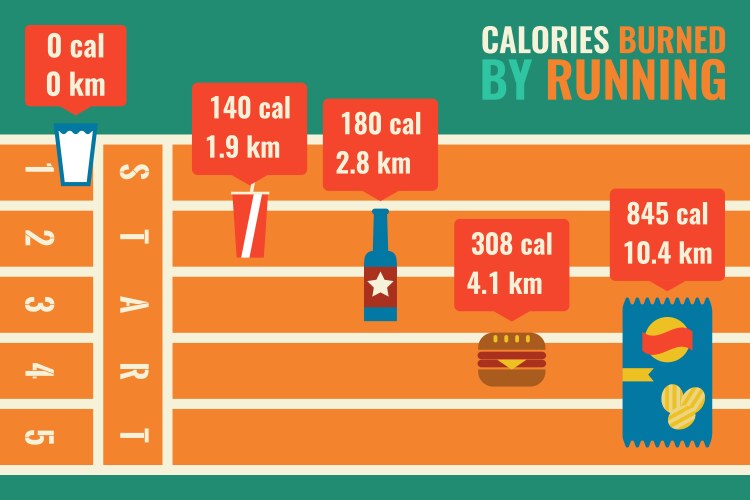 CALORIES BURNED BY RUNNING

0 cal
0 km

140 cal
1.9 km

180 cal
2.8 km

308 cal
4.1 km

845 cal
10.4 km

1
2
3
4
5

START