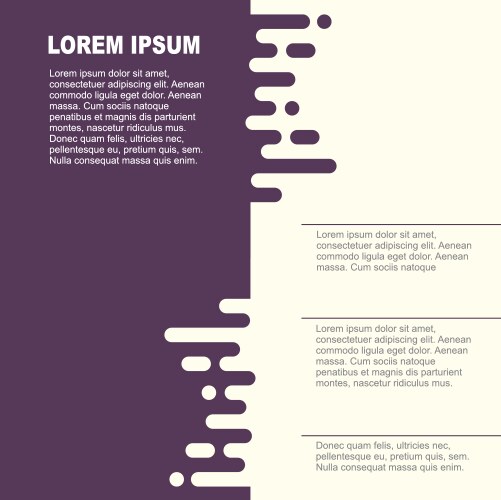 LOREM IPSUM

Lorem ipsum dolor sit amet, consectetuer adipiscing elit. Aenean commodo ligula eget dolor. Aenean massa. Cum sociis natoque penatibus et magnis dis parturient montes, nascetur ridiculus mus. Donec quam felis, ultricies nec, pellentesque eu, pretium quis, sem. Nulla consequat massa quis enim.

Lorem ipsum dolor sit amet, consectetuer adipiscing elit. Aenean commodo ligula eget dolor. Aenean massa. Cum sociis natoque

Lorem ipsum dolor sit amet, consectetuer adipiscing elit. Aenean commodo ligula eget dolor. Aenean massa. Cum sociis natoque penatibus et magnis dis parturient montes, nascetur ridiculus mus.

Donec quam felis, ultricies nec, pellentesque eu, pretium quis, sem. Nulla consequat massa quis enim.