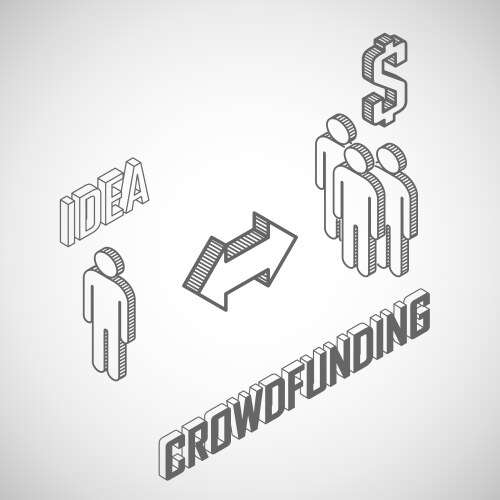 $

IDEA

CROWDFUNDING