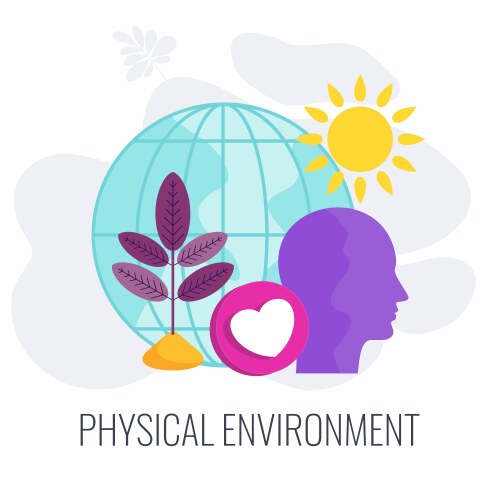 PHYSICAL ENVIRONMENT