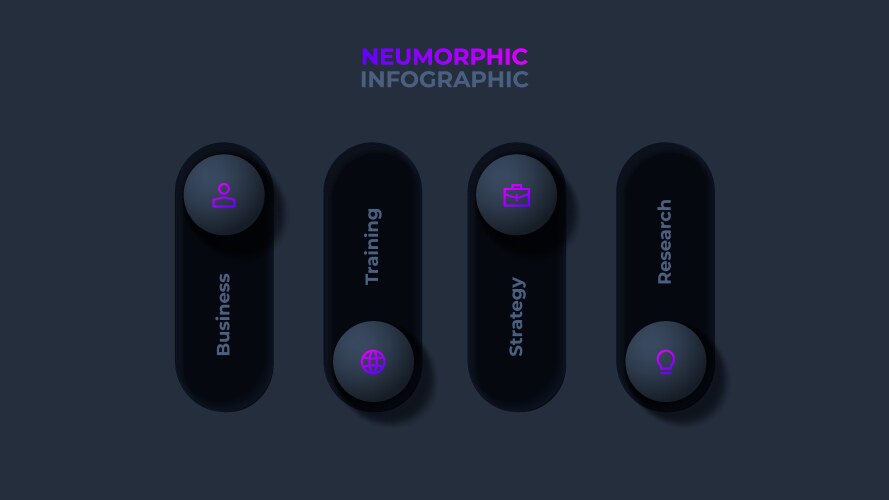 NEUMORPHIC
INFOGRAPHIC

Business

Training

Strategy

Research