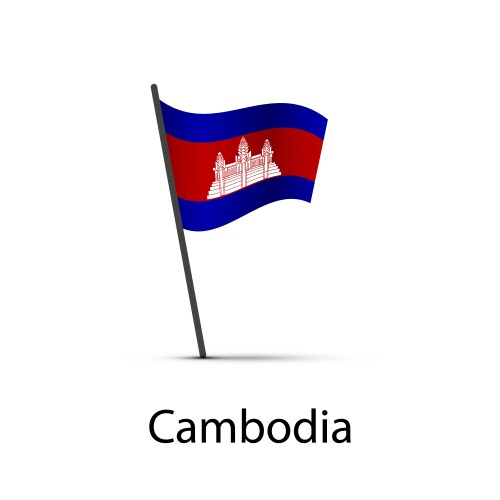 Cambodia