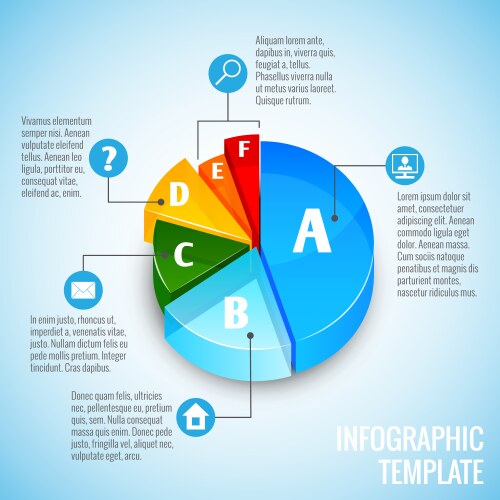 Aliquam lorem ante, dapibus in, viverra quis, feugiat a, tellus. Phasellus viverra nulla ut metus varius laoreet. Quisque rutrum.

Vivamus elementum semper nisi. Aenean vulputate eleifend tellus. Aenean leo ligula, porttitor eu, consequat vitae, eleifend ac, enim.

?

F

E

D

C

A

B

Lorem ipsum dolor sit amet, consectetuer adipiscing elit. Aenean commodo ligula eget dolor. Aenean massa. Cum sociis natoque penatibus et magnis dis parturient montes, nascetur ridiculus mus.

In enim justo, rhoncus ut, imperdiet a, venenatis vitae, justo. Nullam dictum felis eu pede mollis pretium. Integer tincidunt. Cras dapibus.

Donec quam felis, ultricies nec, pellentesque eu, pretium quis, sem. Nulla consequat massa quis enim. Donec pede justo, fringilla vel, aliquet nec, vulputate eget, arcu.

INFOGRAPHIC TEMPLATE