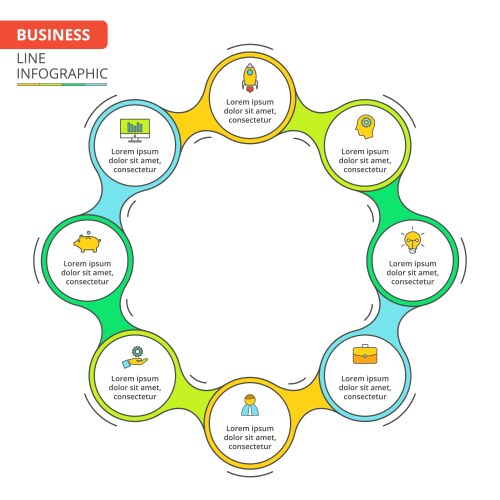 BUSINESS
LINE
INFOGRAPHIC

Lorem ipsum dolor sit amet, consectetur

Lorem ipsum dolor sit amet, consectetur

Lorem ipsum dolor sit amet, consectetur

Lorem ipsum dolor sit amet, consectetur

Lorem ipsum dolor sit amet, consectetur

Lorem ipsum dolor sit amet, consectetur

Lorem ipsum dolor sit amet, consectetur

Lorem ipsum dolor sit amet, consectetur