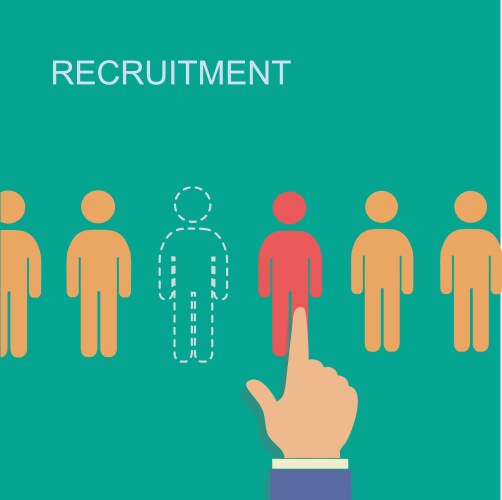 RECRUITMENT