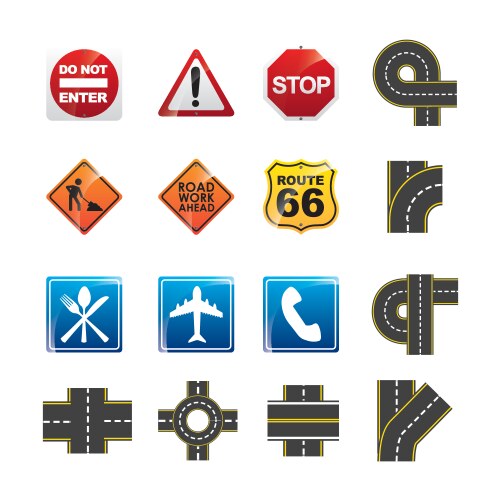 DO NOT
ENTER

!

STOP

ROAD
WORK
AHEAD

ROUTE
66