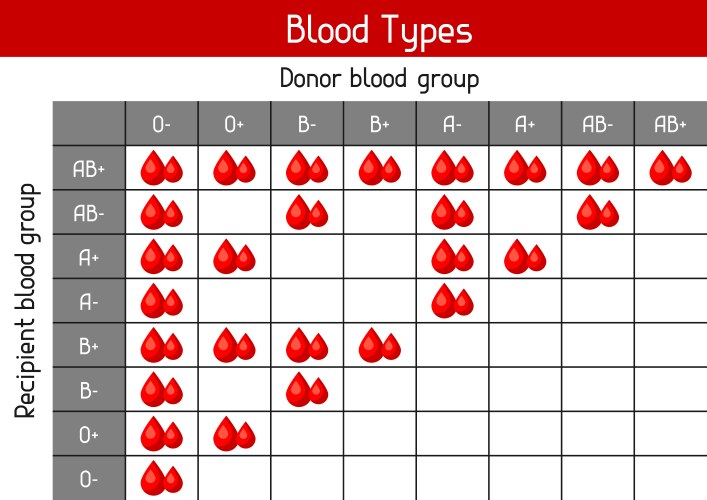 Blood Types

Donor blood group

Recipient blood group

| | O- | O+ | B- | B+ | A- | A+ | AB- | AB+ |
|---|---|---|---|---|---|---|---|---|
| AB+ | | | | | | | | |
| AB- | | | | | | | | |
| A+ | | | | | | | | |
| A- | | | | | | | | |
| B+ | | | | | | | | |
| B- | | | | | | | | |
| O+ | | | | | | | | |
| O- | | | | | | | | |