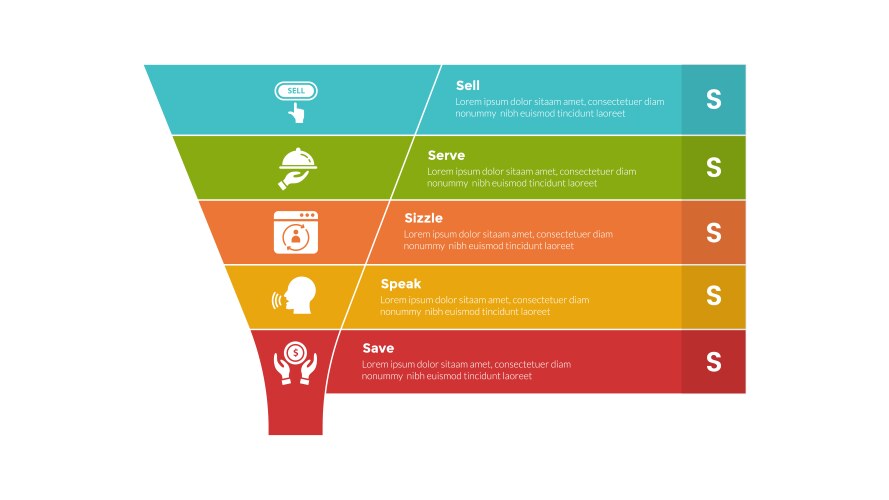 SELL

Sell
Lorem ipsum dolor sitaam amet, consectetuer diam nonummy nibh euismod tincidunt laoreet

S

Serve
Lorem ipsum dolor sitaam amet, consectetuer diam nonummy nibh euismod tincidunt laoreet

S

Sizzle
Lorem ipsum dolor sitaam amet, consectetuer diam nonummy nibh euismod tincidunt laoreet

S

Speak
Lorem ipsum dolor sitaam amet, consectetuer diam nonummy nibh euismod tincidunt laoreet

S

$

Save
Lorem ipsum dolor sitaam amet, consectetuer diam nonummy nibh euismod tincidunt laoreet

S