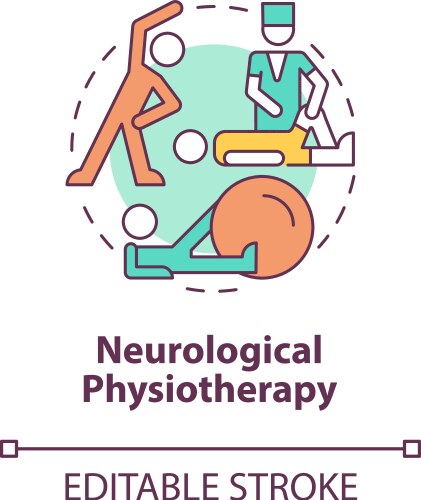 Neurological Physiotherapy

EDITABLE STROKE