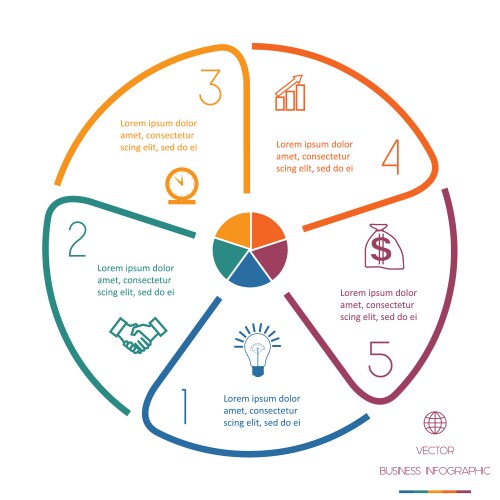 3

Lorem ipsum dolor amet, consectetur scing elit, sed do ei

Lorem ipsum dolor amet, consectetur scing elit, sed do ei

4

2

Lorem ipsum dolor amet, consectetur scing elit, sed do ei

$

Lorem ipsum dolor amet, consectetur scing elit, sed do ei

5

1

Lorem ipsum dolor amet, consectetur scing elit, sed do ei

VECTOR

BUSINESS INFOGRAPHIC