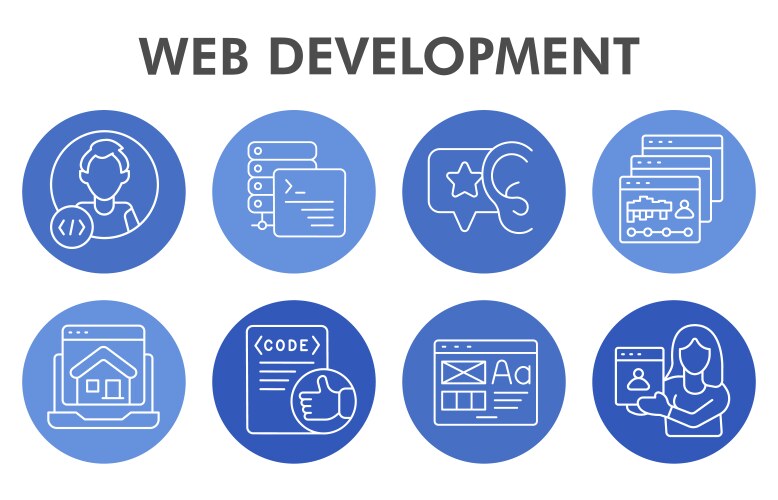 WEB DEVELOPMENT

</>

>_

<CODE>

Aa