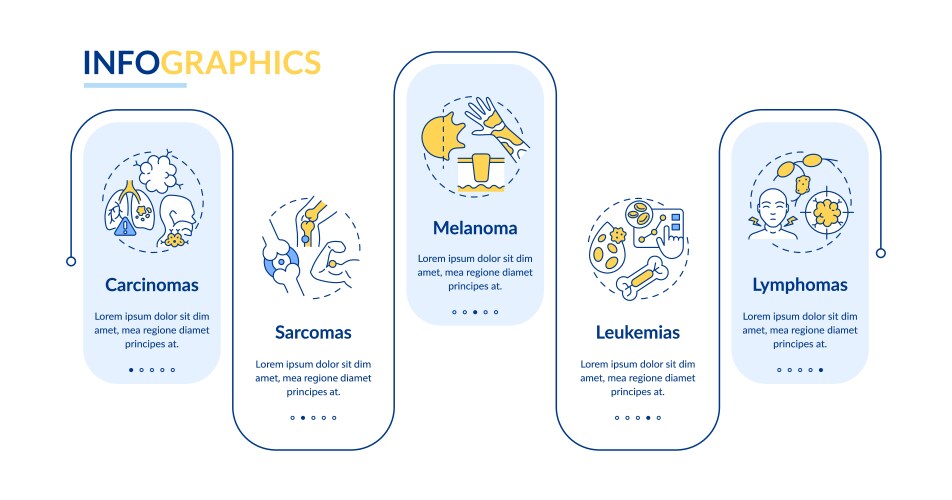 INFOGRAPHICS

Carcinomas

Lorem ipsum dolor sit dim amet, mea regione diamet principes at.

Sarcomas

Lorem ipsum dolor sit dim amet, mea regione diamet principes at.

Melanoma

Lorem ipsum dolor sit dim amet, mea regione diamet principes at.

Leukemias

Lorem ipsum dolor sit dim amet, mea regione diamet principes at.

Lymphomas

Lorem ipsum dolor sit dim amet, mea regione diamet principes at.