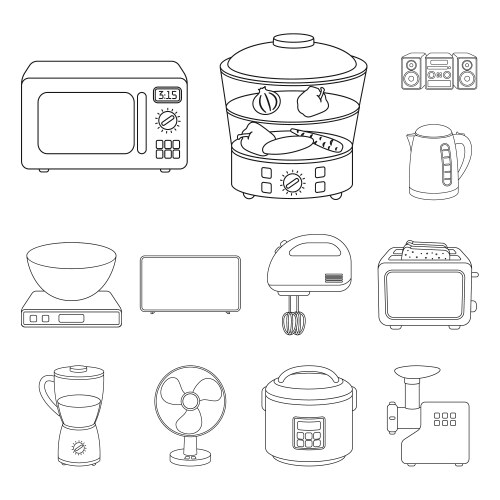 3:15