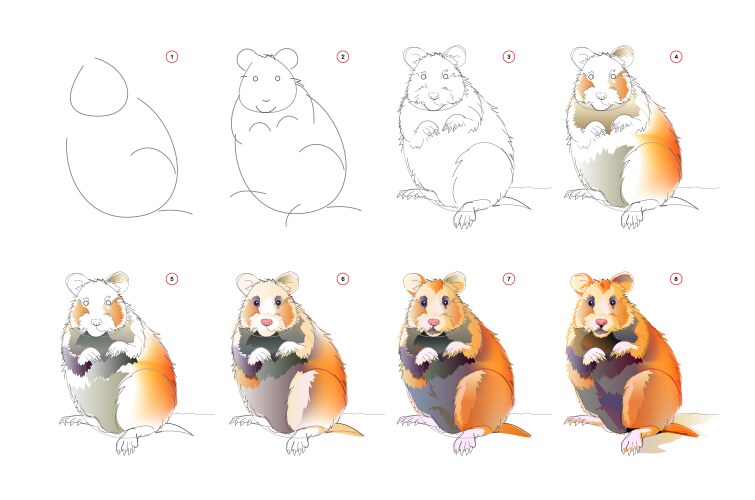 1

2

3

4

5

6

7

8