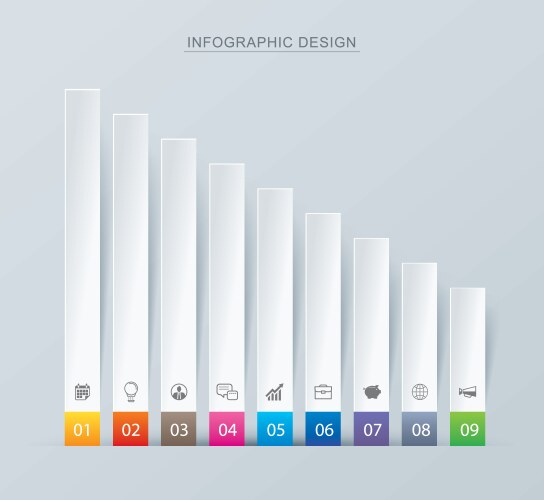 INFOGRAPHIC DESIGN

01 02 03 04 05 06 07 08 09