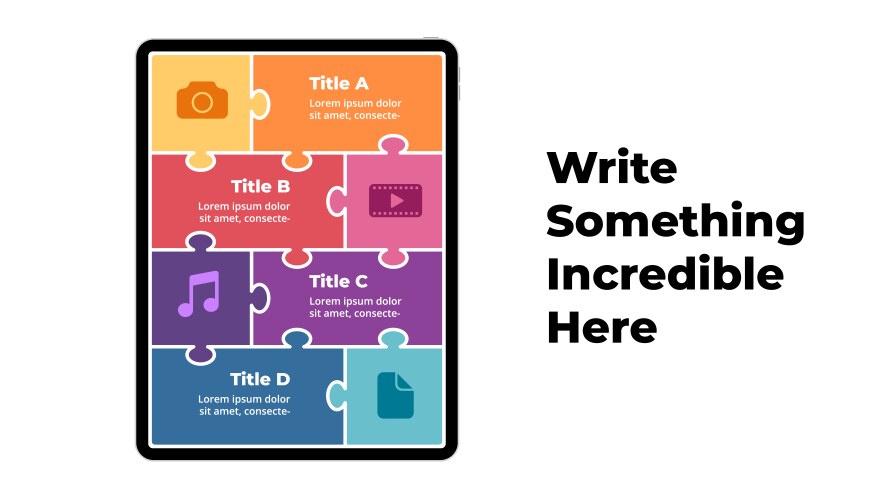 Title A
Lorem ipsum dolor sit amet, consecte-

Title B
Lorem ipsum dolor sit amet, consecte-

Title C
Lorem ipsum dolor sit amet, consecte-

Title D
Lorem ipsum dolor sit amet, consecte-

Write Something Incredible Here