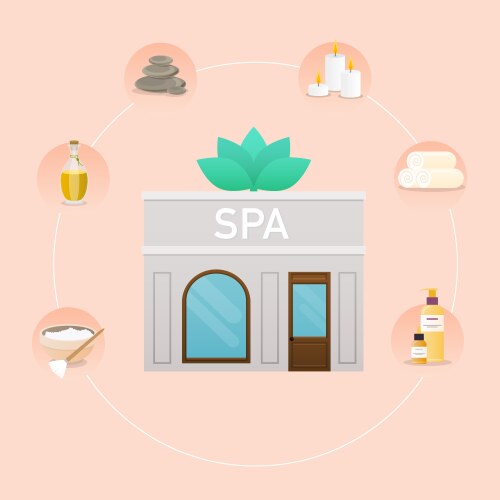 SPA