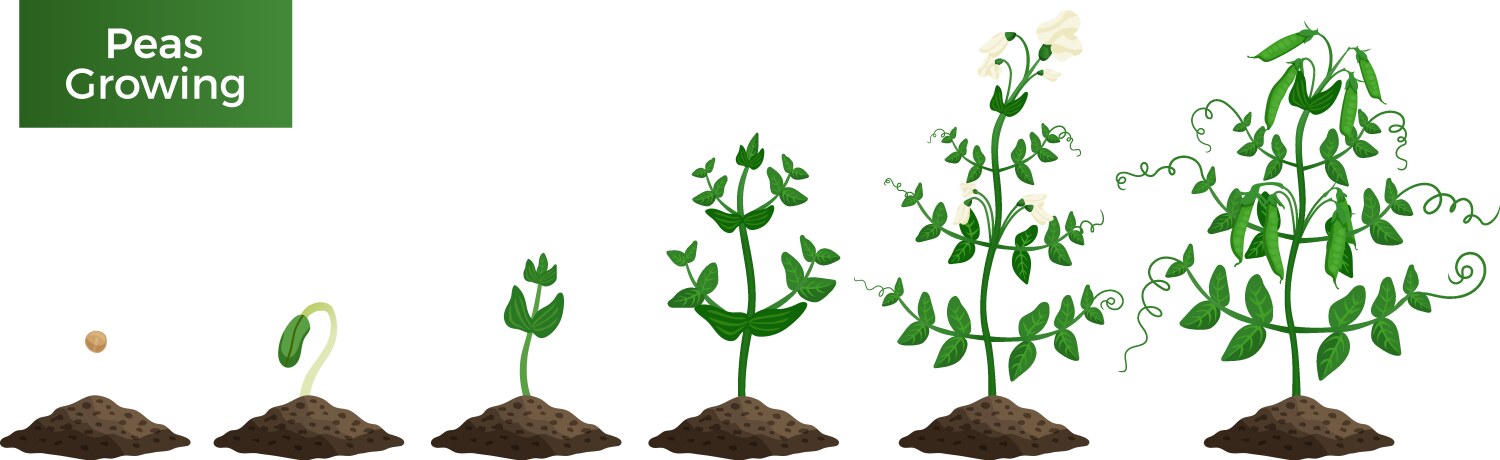 Peas
Growing