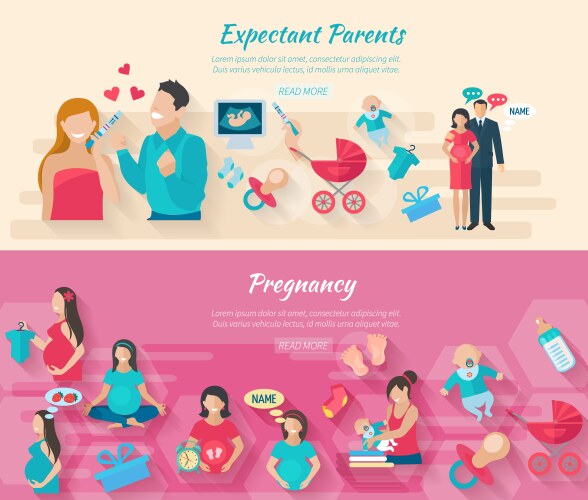 Expectant Parents

Lorem ipsum dolor sit amet, consectetur adipiscing elit. Duis varius vehicula lectus, id mollis urna aliquet vitae.

READ MORE

NAME

Pregnancy

Lorem ipsum dolor sit amet, consectetur adipiscing elit. Duis varius vehicula lectus, id mollis urna aliquet vitae.

READ MORE

NAME