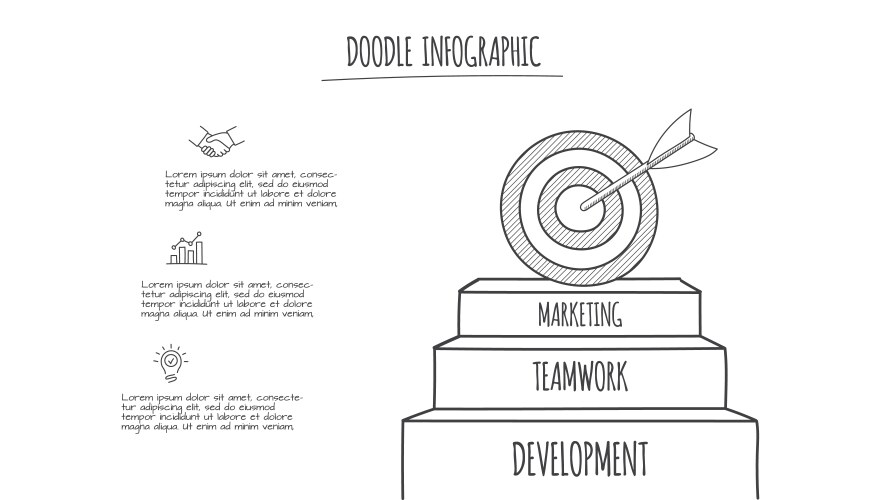 DOODLE INFOGRAPHIC

Lorem ipsum dolor sit amet, consectetur adipiscing elit, sed do eiusmod tempor incididunt ut labore et dolore magna aliqua. Ut enim ad minim veniam,

Lorem ipsum dolor sit amet, consectetur adipiscing elit, sed do eiusmod tempor incididunt ut labore et dolore magna aliqua. Ut enim ad minim veniam,

Lorem ipsum dolor sit amet, consectetur adipiscing elit, sed do eiusmod tempor incididunt ut labore et dolore magna aliqua. Ut enim ad minim veniam,

MARKETING

TEAMWORK

DEVELOPMENT