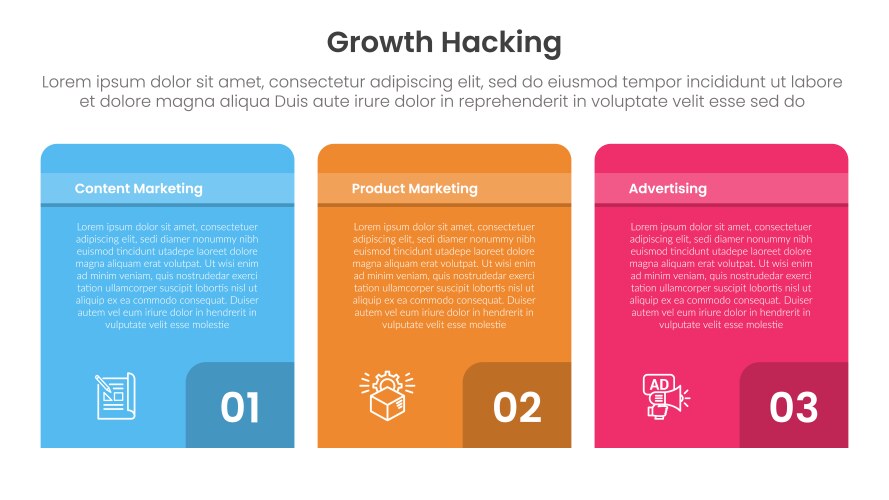 Growth Hacking

Lorem ipsum dolor sit amet, consectetur adipiscing elit, sed do eiusmod tempor incididunt ut labore et dolore magna aliqua Duis aute irure dolor in reprehenderit in voluptate velit esse sed do

Content Marketing

Lorem ipsum dolor sit amet, consectetuer adipiscing elit, sedi diamer nonummy nibh euismod tincidunt utadepe laoreet dolore magna aliquam erat volutpat. Ut wisi enim ad minim veniam, quis nostrudedar exerci tation ullamcorper suscipit lobortis nisl ut aliquip ex ea commodo consequat. Duiser autem vel eum iriure dolor in hendrerit in vulputate velit esse molestie

01

Product Marketing

Lorem ipsum dolor sit amet, consectetuer adipiscing elit, sedi diamer nonummy nibh euismod tincidunt utadepe laoreet dolore magna aliquam erat volutpat. Ut wisi enim ad minim veniam, quis nostrudedar exerci tation ullamcorper suscipit lobortis nisl ut aliquip ex ea commodo consequat. Duiser autem vel eum iriure dolor in hendrerit in vulputate velit esse molestie

02

Advertising

Lorem ipsum dolor sit amet, consectetuer adipiscing elit, sedi diamer nonummy nibh euismod tincidunt utadepe laoreet dolore magna aliquam erat volutpat. Ut wisi enim ad minim veniam, quis nostrudedar exerci tation ullamcorper suscipit lobortis nisl ut aliquip ex ea commodo consequat. Duiser autem vel eum iriure dolor in hendrerit in vulputate velit esse molestie

AD

03