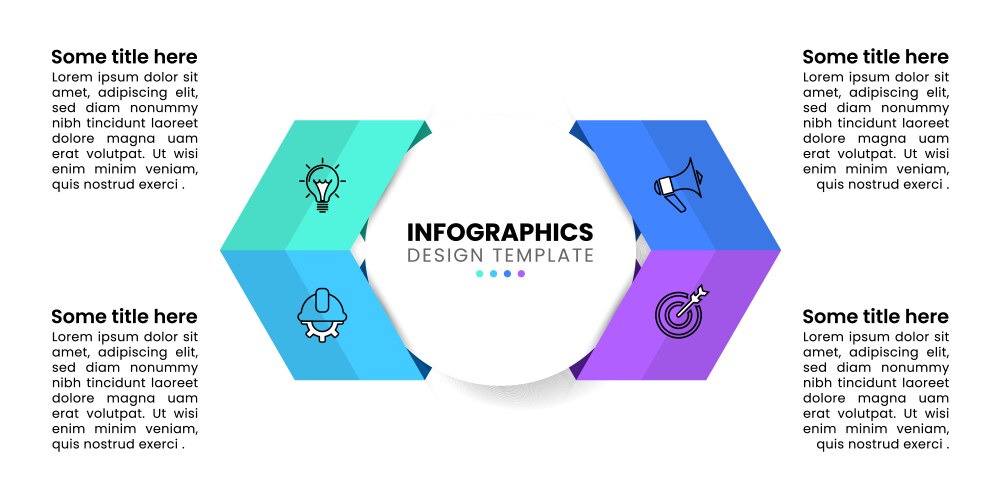 Some title here
Lorem ipsum dolor sit amet, adipiscing elit, sed diam nonummy nibh tincidunt laoreet dolore magna uam erat volutpat. Ut wisi enim minim veniam, quis nostrud exerci .

Some title here
Lorem ipsum dolor sit amet, adipiscing elit, sed diam nonummy nibh tincidunt laoreet dolore magna uam erat volutpat. Ut wisi enim minim veniam, quis nostrud exerci .

INFOGRAPHICS
DESIGN TEMPLATE

Some title here
Lorem ipsum dolor sit amet, adipiscing elit, sed diam nonummy nibh tincidunt laoreet dolore magna uam erat volutpat. Ut wisi enim minim veniam, quis nostrud exerci .

Some title here
Lorem ipsum dolor sit amet, adipiscing elit, sed diam nonummy nibh tincidunt laoreet dolore magna uam erat volutpat. Ut wisi enim minim veniam, quis nostrud exerci .