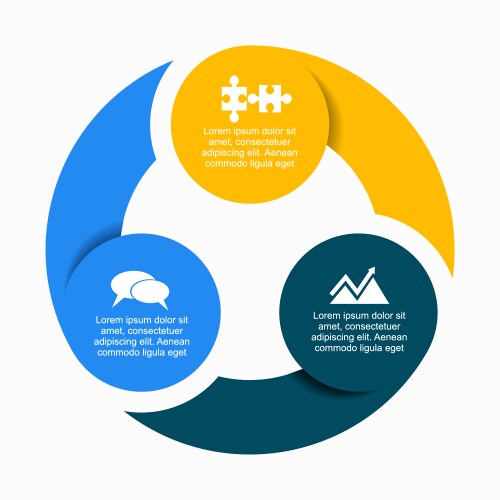 Lorem ipsum dolor sit amet, consectetuer adipiscing elit. Aenean commodo ligula eget

Lorem ipsum dolor sit amet, consectetuer adipiscing elit. Aenean commodo ligula eget

Lorem ipsum dolor sit amet, consectetuer adipiscing elit. Aenean commodo ligula eget