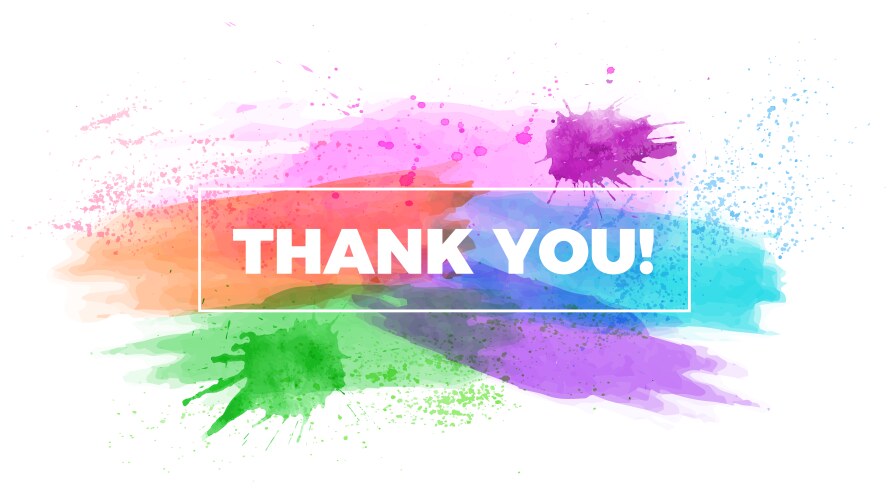 THANK YOU!